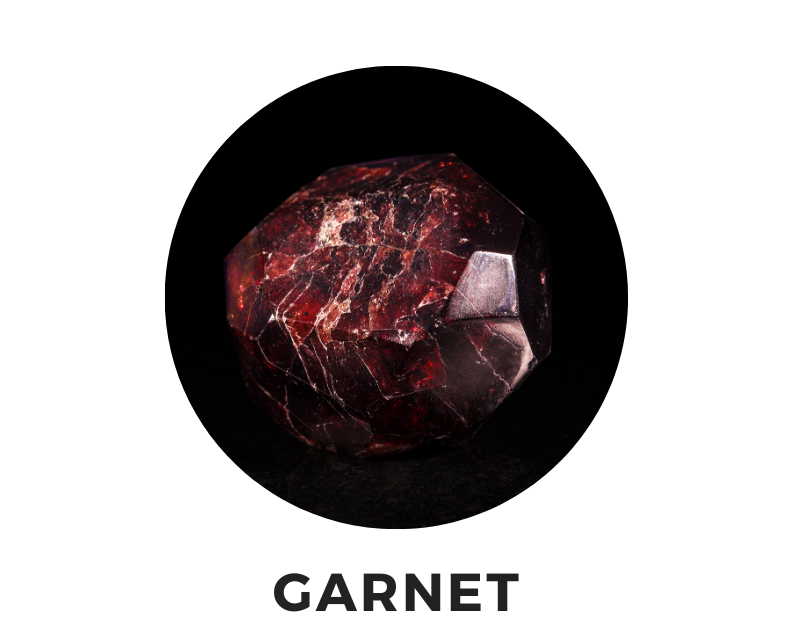 GARNET